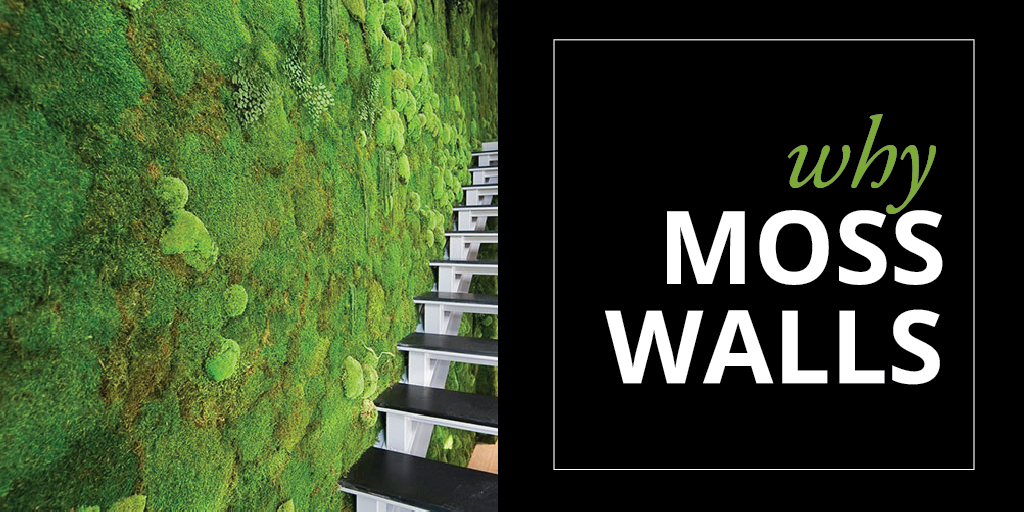 why
MOSS
WALLS