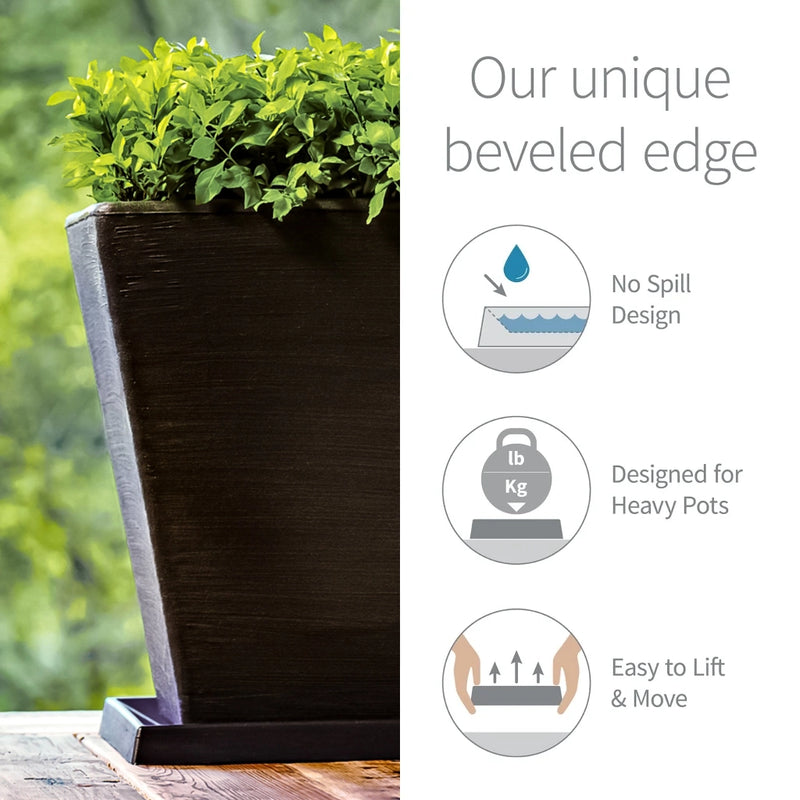 Our unique beveled edge

No Spill Design

lb
Kg

Designed for Heavy Pots

Easy to Lift & Move